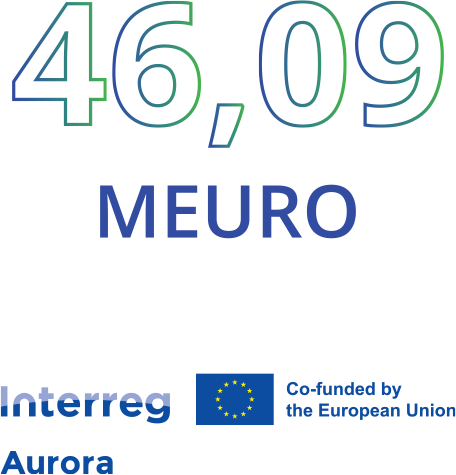 46,09

MEURO

Interreg

Co-funded by the European Union

Aurora