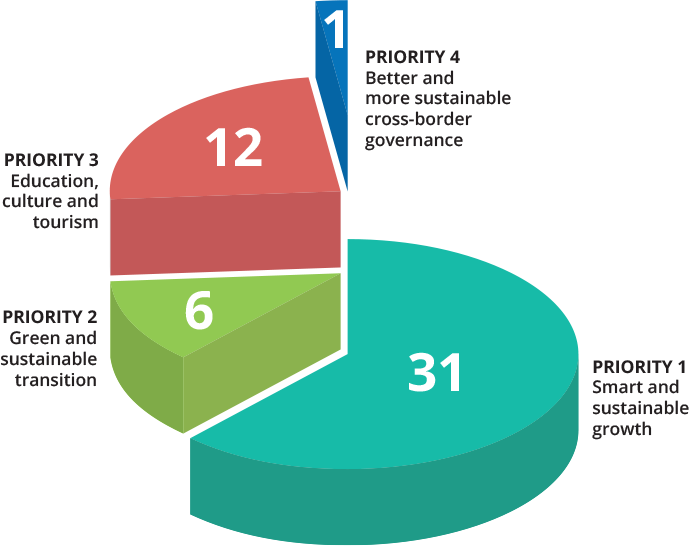 1

PRIORITY 4
Better and more sustainable cross-border governance

12

PRIORITY 3
Education, culture and tourism

6

PRIORITY 2
Green and sustainable transition

31

PRIORITY 1
Smart and sustainable growth